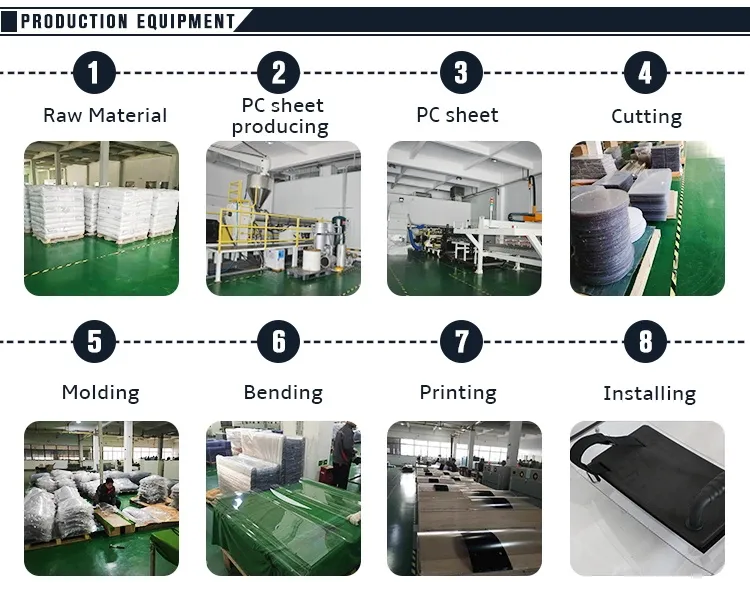 PRODUCTION EQUIPMENT

1
Raw Material

2
PC sheet producing

3
PC sheet

4
Cutting

5
Molding

6
Bending

7
Printing

8
Installing