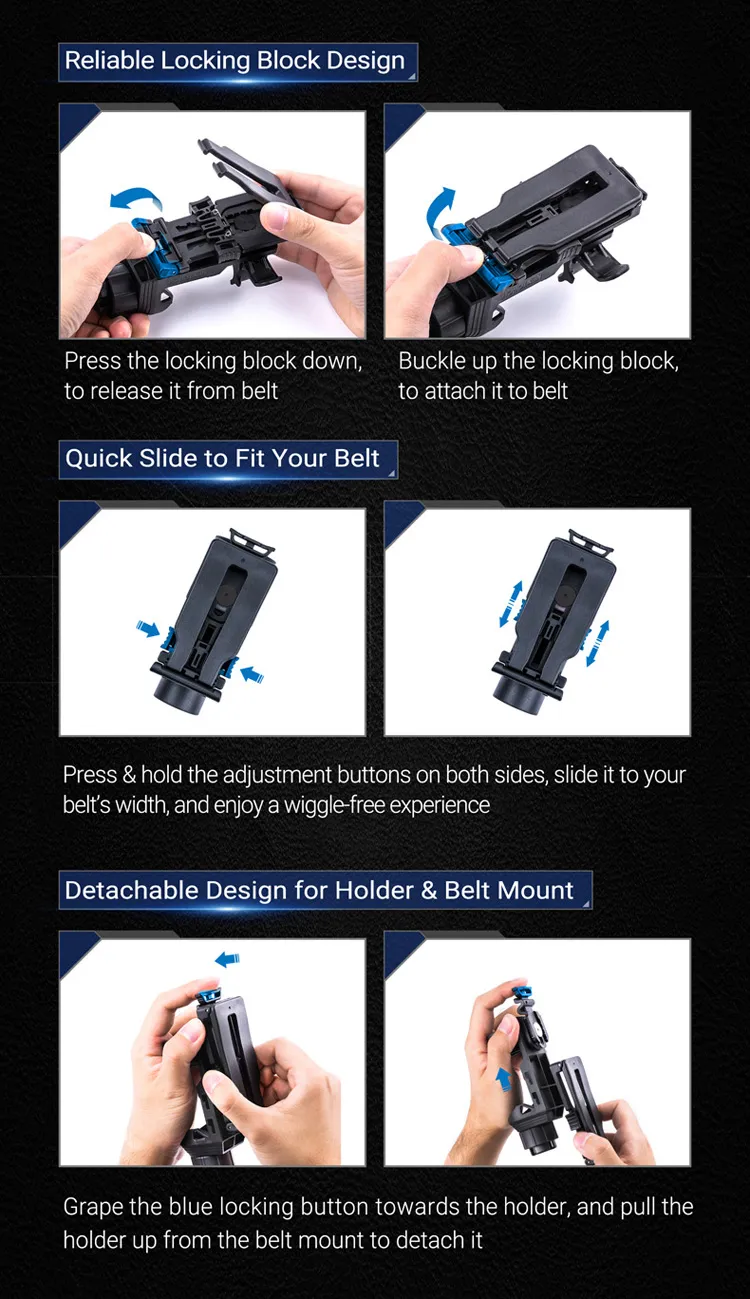 Reliable Locking Block Design

Press the locking block down, to release it from belt

Buckle up the locking block, to attach it to belt

Quick Slide to Fit Your Belt

Press & hold the adjustment buttons on both sides, slide it to your belt's width, and enjoy a wiggle-free experience

Detachable Design for Holder & Belt Mount

Grape the blue locking button towards the holder, and pull the holder up from the belt mount to detach it