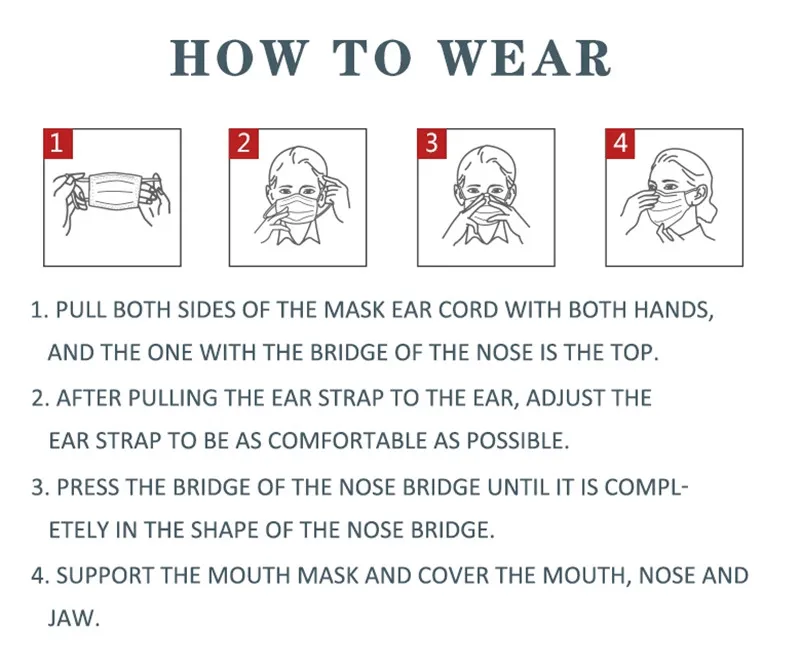 HOW TO WEAR

1

2

3

4

1. PULL BOTH SIDES OF THE MASK EAR CORD WITH BOTH HANDS, AND THE ONE WITH THE BRIDGE OF THE NOSE IS THE TOP.

2. AFTER PULLING THE EAR STRAP TO THE EAR, ADJUST THE EAR STRAP TO BE AS COMFORTABLE AS POSSIBLE.

3. PRESS THE BRIDGE OF THE NOSE BRIDGE UNTIL IT IS COMPLETELY IN THE SHAPE OF THE NOSE BRIDGE.

4. SUPPORT THE MOUTH MASK AND COVER THE MOUTH, NOSE AND JAW.