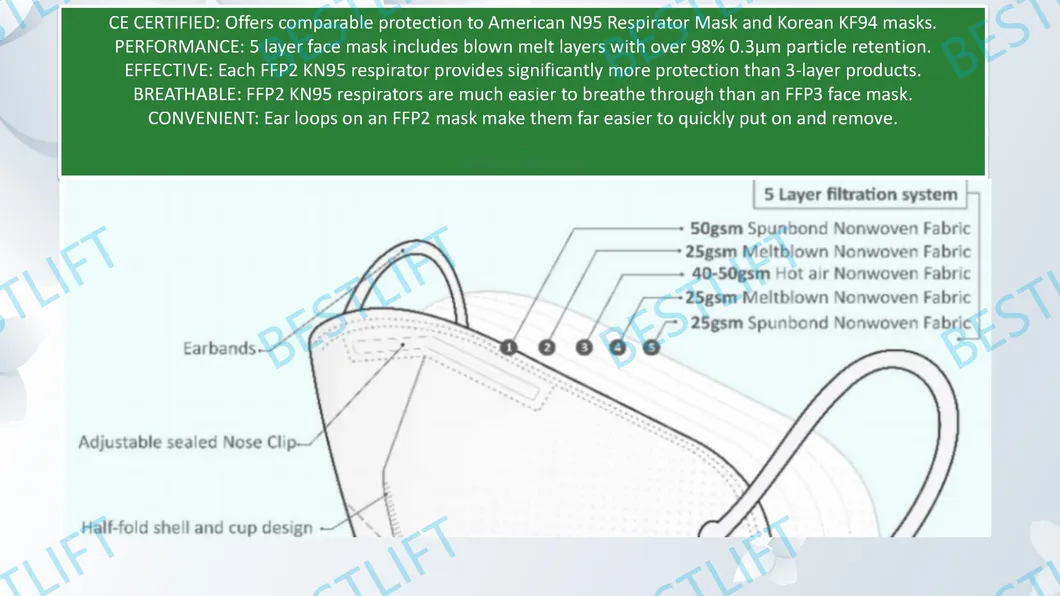 CE CERTIFIED: Offers comparable protection to American N95 Respirator Mask and Korean KF94 masks.
PERFORMANCE: 5 layer face mask includes blown melt layers with over 98% 0.3µm particle retention.
EFFECTIVE: Each FFP2 KN95 respirator provides significantly more protection than 3-layer products.
BREATHABLE: FFP2 KN95 respirators are much easier to breathe through than an FFP3 face mask.
CONVENIENT: Ear loops on an FFP2 mask make them far easier to quickly put on and remove.

5 Layer filtration system
50gsm Spunbond Nonwoven Fabric
25gsm Meltblown Nonwoven Fabric
40-50gsm Hot air Nonwoven Fabric
25gsm Meltblown Nonwoven Fabric
25gsm Spunbond Nonwoven Fabric

1 2 3 4 5

Earbands
Adjustable sealed Nose Clip
Half-fold shell and cup design

BESTLIFT BESTLIFT BESTLIFT BESTLIFT BESTLIFT BESTLIFT BESTLIFT BESTLIFT