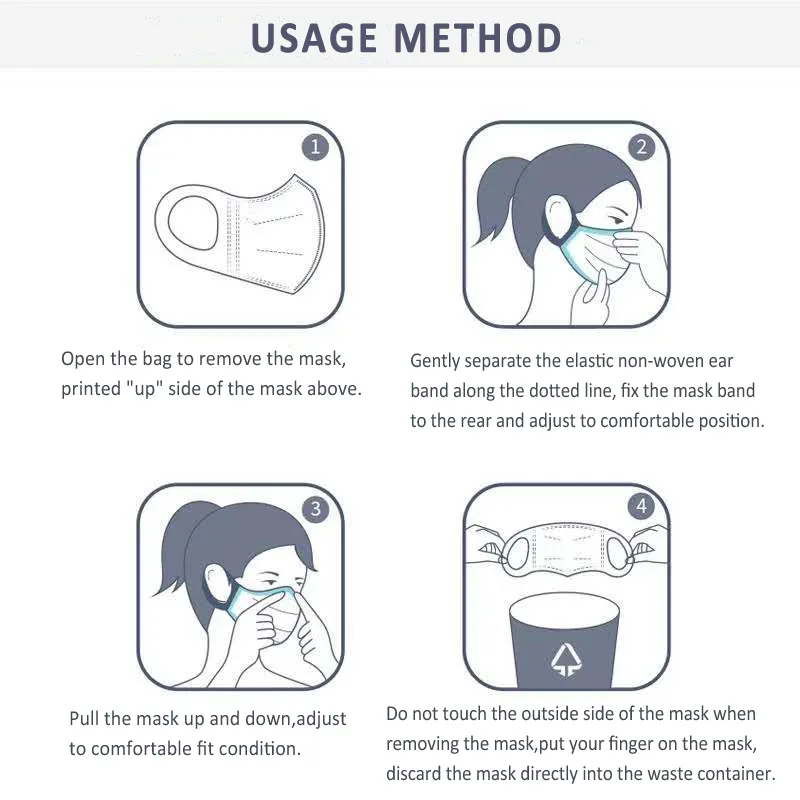 USAGE METHOD

1

Open the bag to remove the mask, printed "up" side of the mask above.

2

Gently separate the elastic non-woven ear band along the dotted line, fix the mask band to the rear and adjust to comfortable position.

3

Pull the mask up and down,adjust to comfortable fit condition.

4

Do not touch the outside side of the mask when removing the mask,put your finger on the mask, discard the mask directly into the waste container.