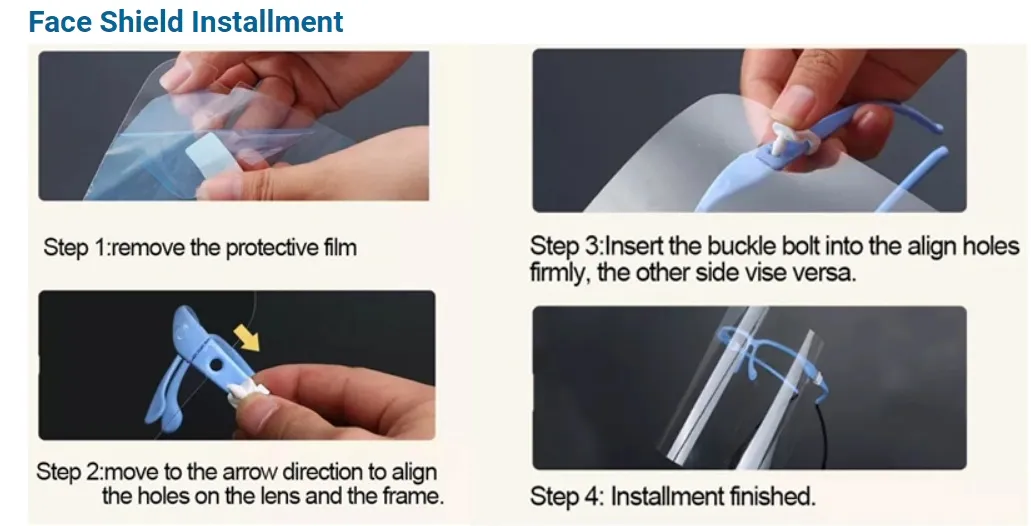 Face Shield Installment

Step 1:remove the protective film

Step 2:move to the arrow direction to align the holes on the lens and the frame.

Step 3:Insert the buckle bolt into the align holes firmly, the other side vise versa.

Step 4: Installment finished.