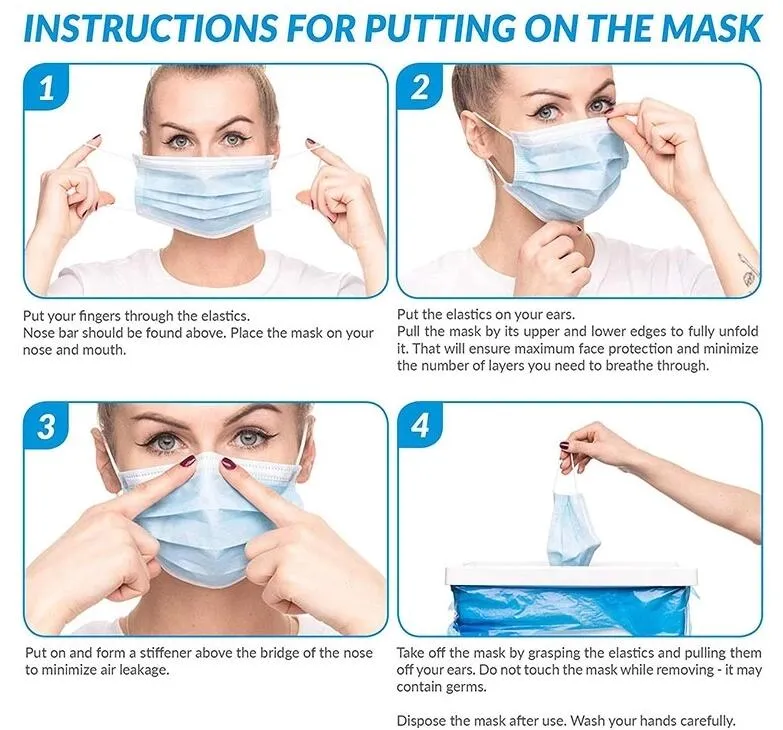 INSTRUCTIONS FOR PUTTING ON THE MASK

1

Put your fingers through the elastics.
Nose bar should be found above. Place the mask on your nose and mouth.

2

Put the elastics on your ears.
Pull the mask by its upper and lower edges to fully unfold it. That will ensure maximum face protection and minimize the number of layers you need to breathe through.

3

Put on and form a stiffener above the bridge of the nose to minimize air leakage.

4

Take off the mask by grasping the elastics and pulling them off your ears. Do not touch the mask while removing - it may contain germs.

Dispose the mask after use. Wash your hands carefully.